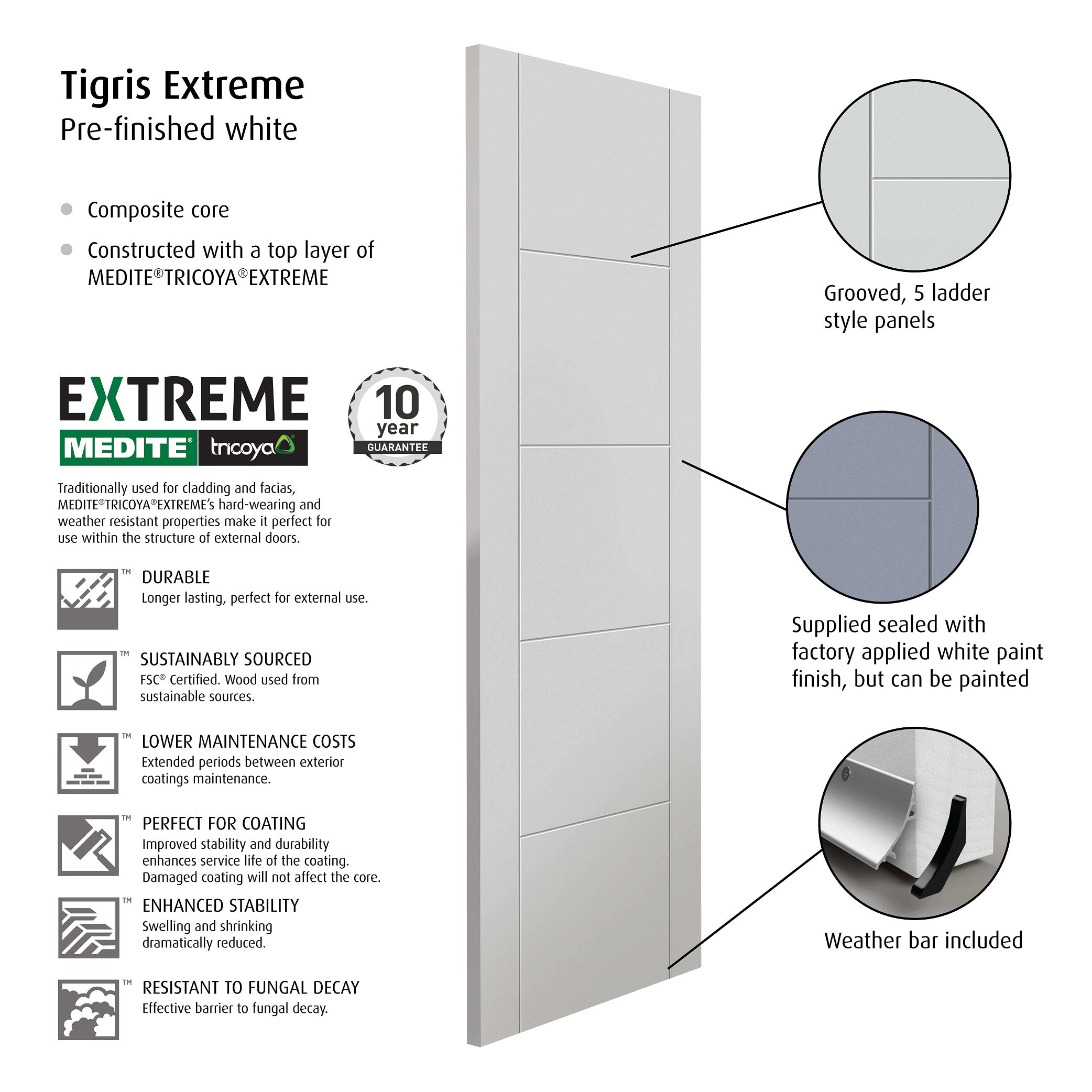 Tigris Extreme
Pre-finished white

Composite core

Constructed with a top layer of MEDITE®TRICOYA®EXTREME

EXTREME
MEDITE® tricoya

10 year GUARANTEE

Traditionally used for cladding and facias, MEDITE®TRICOYA®EXTREME's hard-wearing and weather resistant properties make it perfect for use within the structure of external doors.

™ DURABLE
Longer lasting, perfect for external use.

™ SUSTAINABLY SOURCED
FSC® Certified. Wood used from sustainable sources.

™ LOWER MAINTENANCE COSTS
Extended periods between exterior coatings maintenance.

™ PERFECT FOR COATING
Improved stability and durability enhances service life of the coating. Damaged coating will not affect the core.

™ ENHANCED STABILITY
Swelling and shrinking dramatically reduced.

™ RESISTANT TO FUNGAL DECAY
Effective barrier to fungal decay.

Grooved, 5 ladder style panels

Supplied sealed with factory applied white paint finish, but can be painted

Weather bar included