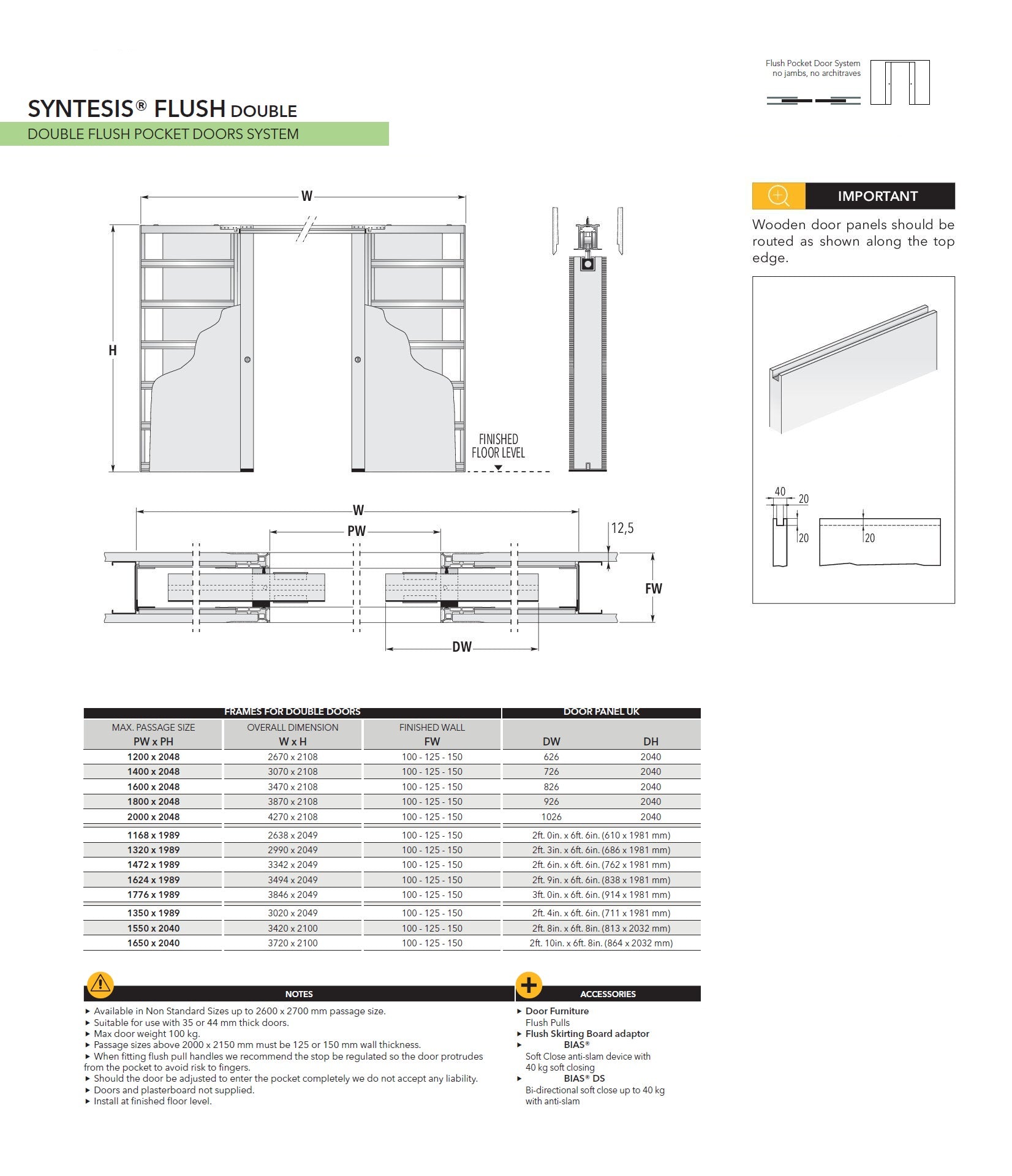 Flush Pocket Door System
no jambs, no architraves

SYNTESIS® FLUSH DOUBLE

DOUBLE FLUSH POCKET DOORS SYSTEM

W

H

FINISHED FLOOR LEVEL

W

PW

12,5

FW

DW

IMPORTANT

Wooden door panels should be routed as shown along the top edge.

40

20

20

20

| FRAMES FOR DOUBLE DOORS | | | DOOR PANEL UK | |
|---|---|---|---|---|
| MAX. PASSAGE SIZE PW x PH | OVERALL DIMENSION W x H | FINISHED WALL FW | DW | DH |
| 1200 x 2048 | 2670 x 2108 | 100 - 125 - 150 | 626 | 2040 |
| 1400 x 2048 | 3070 x 2108 | 100 - 125 - 150 | 726 | 2040 |
| 1600 x 2048 | 3470 x 2108 | 100 - 125 - 150 | 826 | 2040 |
| 1800 x 2048 | 3870 x 2108 | 100 - 125 - 150 | 926 | 2040 |
| 2000 x 2048 | 4270 x 2108 | 100 - 125 - 150 | 1026 | 2040 |
| 1168 x 1989 | 2638 x 2049 | 100 - 125 - 150 | 2ft. 0in. x 6ft. 6in. (610 x 1981 mm) | |
| 1320 x 1989 | 2990 x 2049 | 100 - 125 - 150 | 2ft. 3in. x 6ft. 6in. (686 x 1981 mm) | |
| 1472 x 1989 | 3342 x 2049 | 100 - 125 - 150 | 2ft. 6in. x 6ft. 6in. (762 x 1981 mm) | |
| 1624 x 1989 | 3494 x 2049 | 100 - 125 - 150 | 2ft. 9in. x 6ft. 6in. (838 x 1981 mm) | |
| 1776 x 1989 | 3846 x 2049 | 100 - 125 - 150 | 3ft. 0in. x 6ft. 6in. (914 x 1981 mm) | |
| 1350 x 1989 | 3020 x 2049 | 100 - 125 - 150 | 2ft. 4in. x 6ft. 6in. (711 x 1981 mm) | |
| 1550 x 2040 | 3420 x 2100 | 100 - 125 - 150 | 2ft. 8in. x 6ft. 8in. (813 x 2032 mm) | |
| 1650 x 2040 | 3720 x 2100 | 100 - 125 - 150 | 2ft. 10in. x 6ft. 8in. (864 x 2032 mm) | |

NOTES

▸ Available in Non Standard Sizes up to 2600 x 2700 mm passage size.
▸ Suitable for use with 35 or 44 mm thick doors.
▸ Max door weight 100 kg.
▸ Passage sizes above 2000 x 2150 mm must be 125 or 150 mm wall thickness.
▸ When fitting flush pull handles we recommend the stop be regulated so the door protrudes from the pocket to avoid risk to fingers.
▸ Should the door be adjusted to enter the pocket completely we do not accept any liability.
▸ Doors and plasterboard not supplied.
▸ Install at finished floor level.

ACCESSORIES

▸ Door Furniture
Flush Pulls
▸ Flush Skirting Board adaptor
▸ BIAS®
Soft Close anti-slam device with 40 kg soft closing
▸ BIAS® DS
Bi-directional soft close up to 40 kg with anti-slam