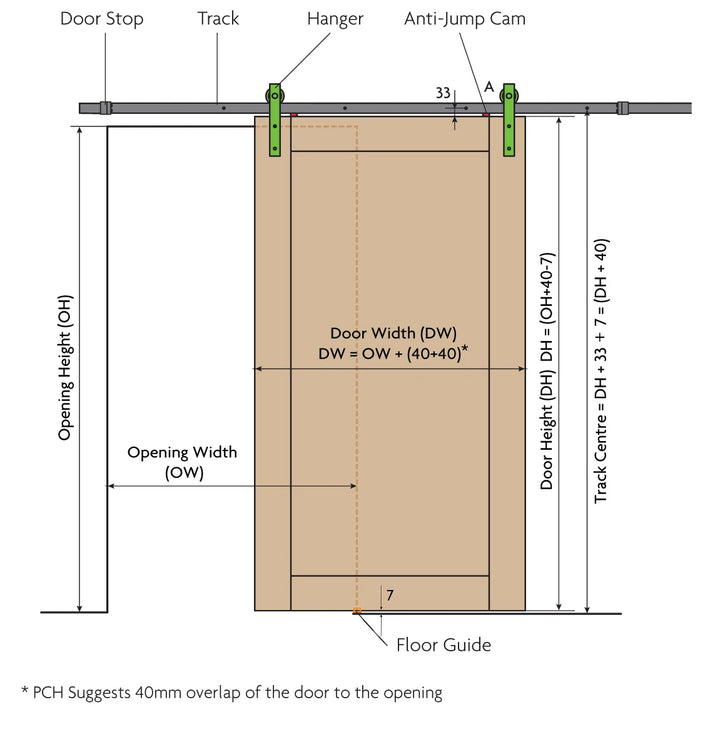 Door Stop
Track
Hanger
Anti-Jump Cam
33
A

Opening Height (OH)

Door Width (DW)
DW = OW + (40+40)*

Opening Width
(OW)

Door Height (DH) DH = (OH+40-7)

Track Centre = DH + 33 + 7 = (DH + 40)

7

Floor Guide

* PCH Suggests 40mm overlap of the door to the opening